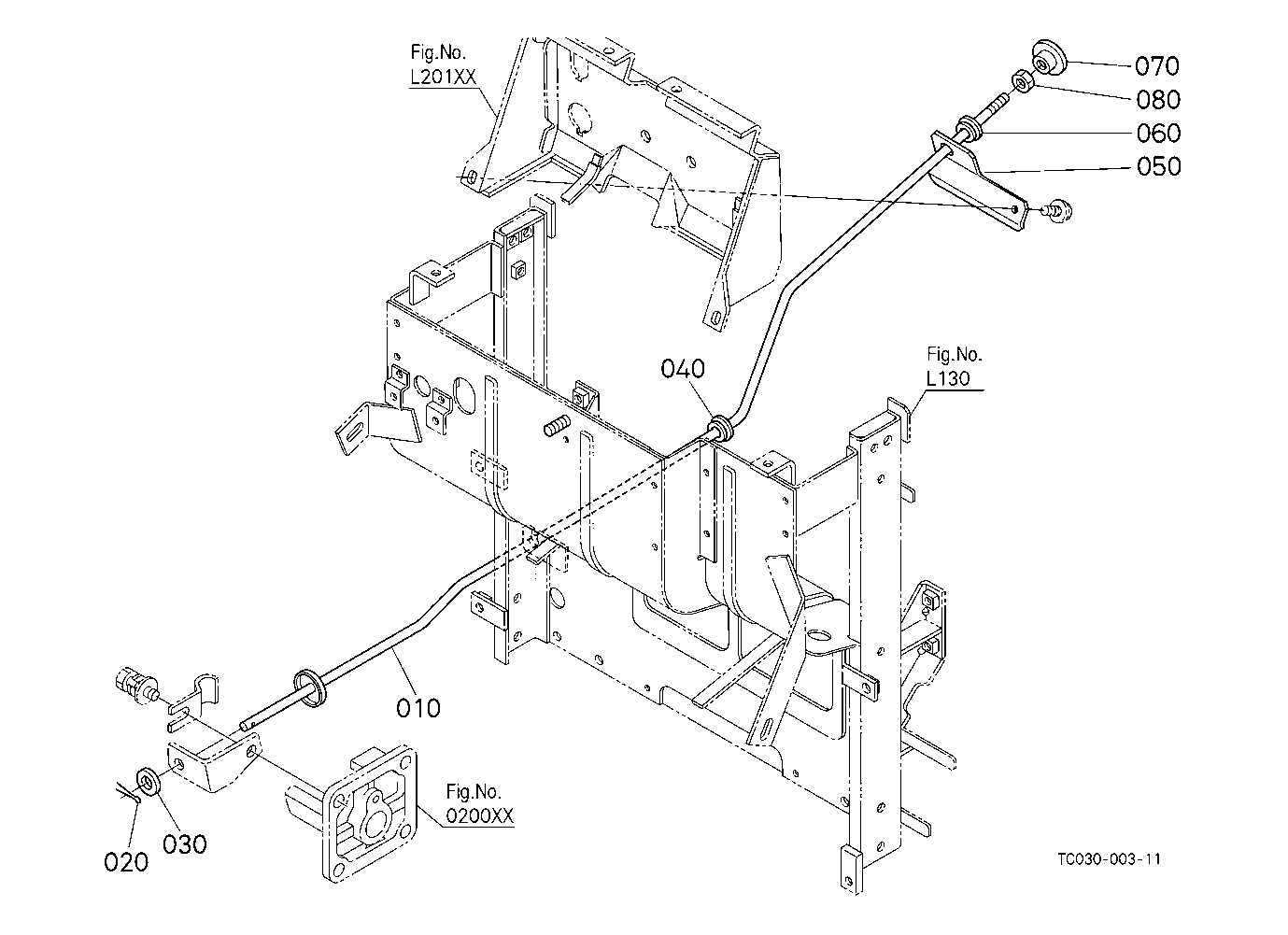 Fig.No.
L201XX

070
080
060
050

040

Fig.No.
L130

010

Fig.No.
0200XX

020
030

TC030-003-11